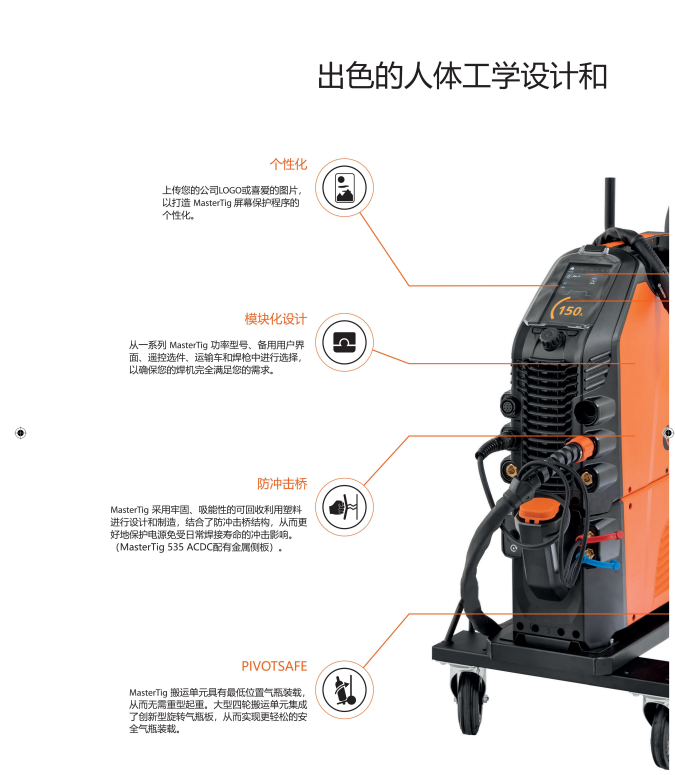 出色的人体工学设计和

个性化

上传您的公司LOGO或喜爱的图片，以打造 MasterTig 屏幕保护程序的个性化。

模块化设计

从一系列 MasterTig 功率型号、备用用户界面、遥控选件、运输车和焊枪中进行选择，以确保您的焊机完全满足您的需求。

防冲击桥

MasterTig 采用牢固、吸能性的可回收利用塑料进行设计和制造，结合了防冲击桥结构，从而更好地保护电源免受日常焊接寿命的冲击影响。（MasterTig 535 ACDC配有金属侧板）。

PIVOTSAFE

MasterTig 搬运单元具有最低位置气瓶装载，从而无需重型起重。大型四轮搬运单元集成了创新型旋转气瓶板，从而实现更轻松的安全气瓶装载。

150